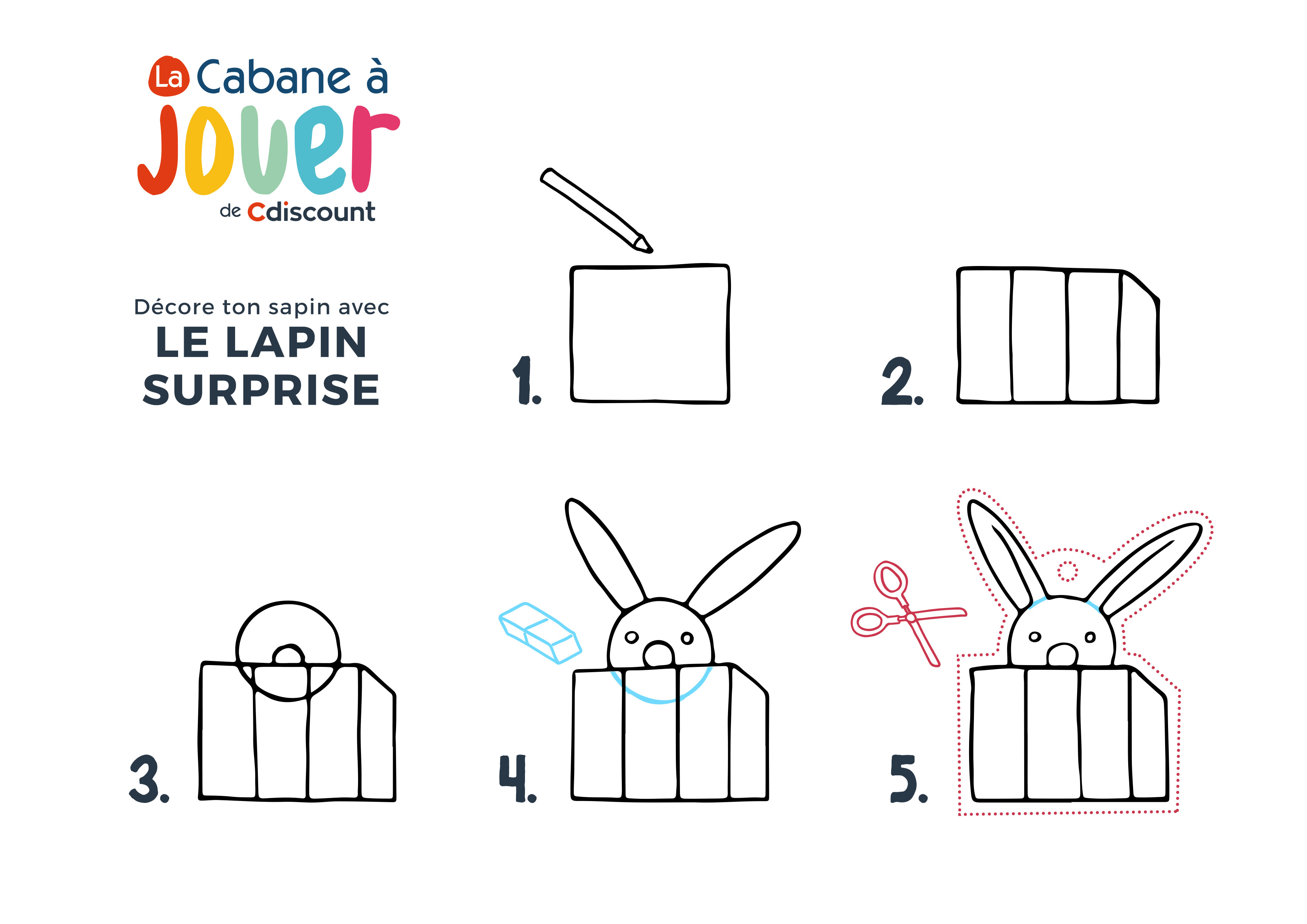 La Cabane à Jouer de Cdiscount

Décore ton sapin avec
LE LAPIN SURPRISE

1.

2.

3.

4.

5.